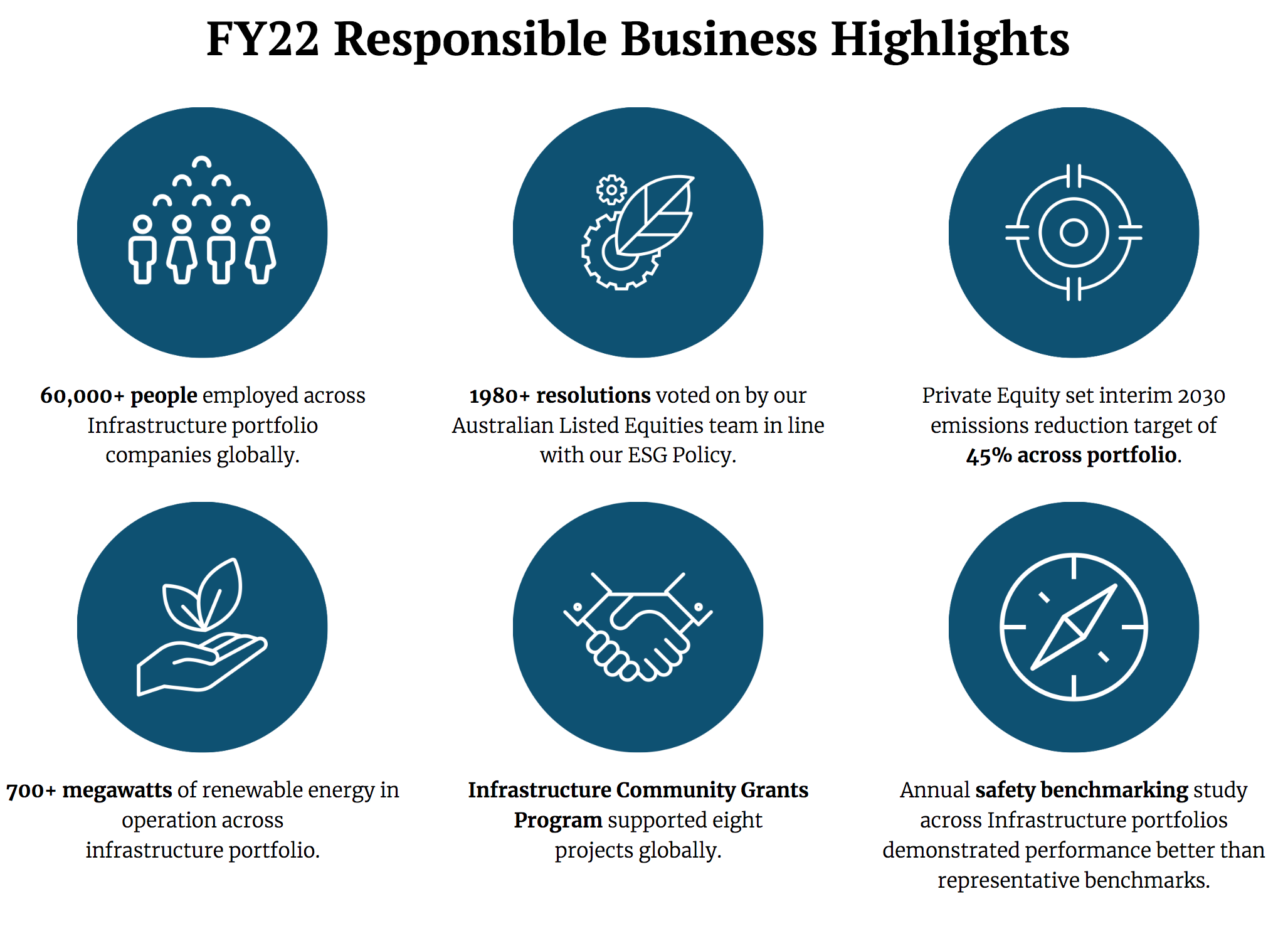 FY22 Responsible Business Highlights

60,000+ people employed across Infrastructure portfolio companies globally.

1980+ resolutions voted on by our Australian Listed Equities team in line with our ESG Policy.

Private Equity set interim 2030 emissions reduction target of 45% across portfolio.

700+ megawatts of renewable energy in operation across infrastructure portfolio.

Infrastructure Community Grants Program supported eight projects globally.

Annual safety benchmarking study across Infrastructure portfolios demonstrated performance better than representative benchmarks.