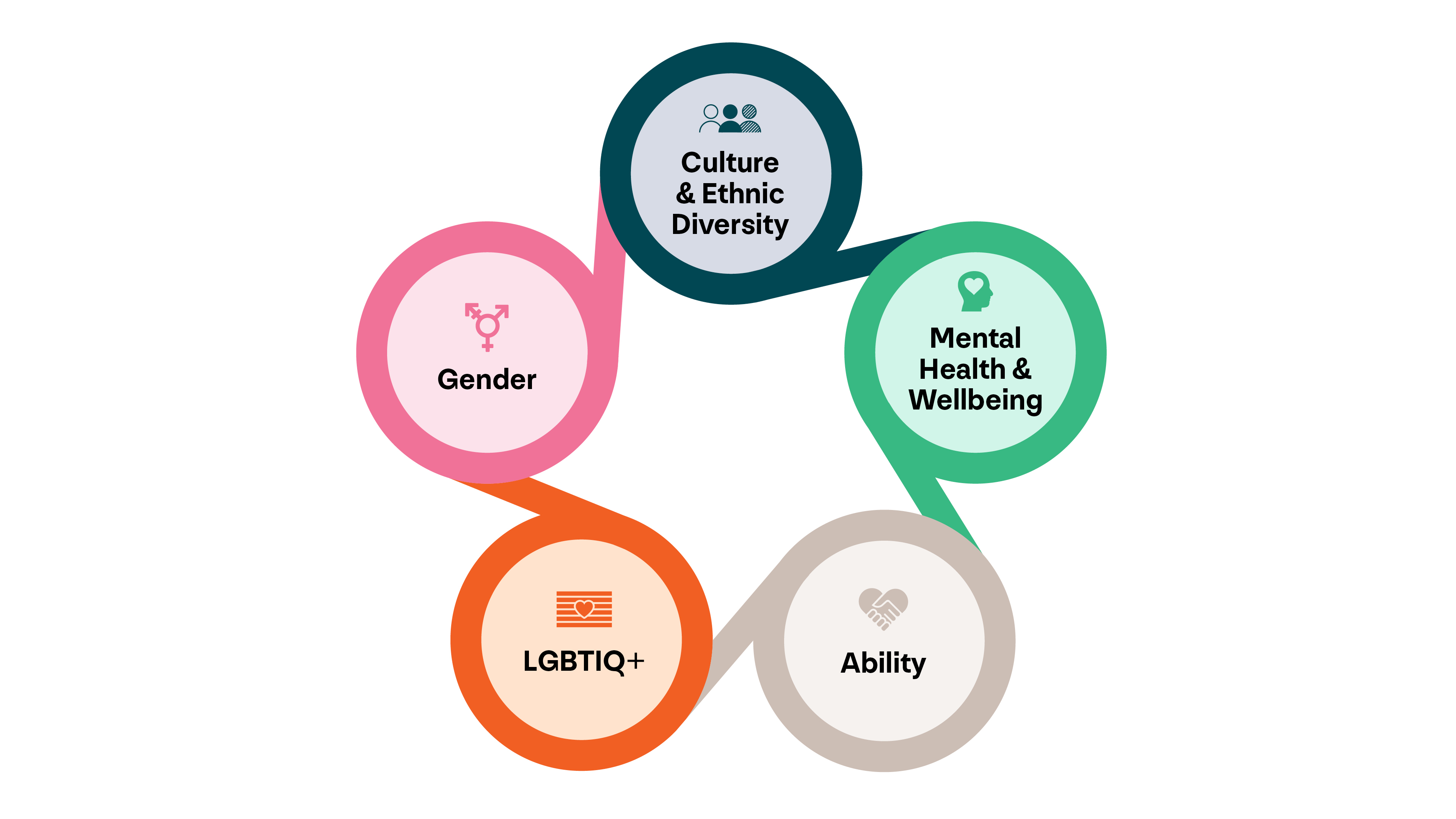 Culture & Ethnic Diversity

Mental Health & Wellbeing

Ability

LGBTIQ+

Gender